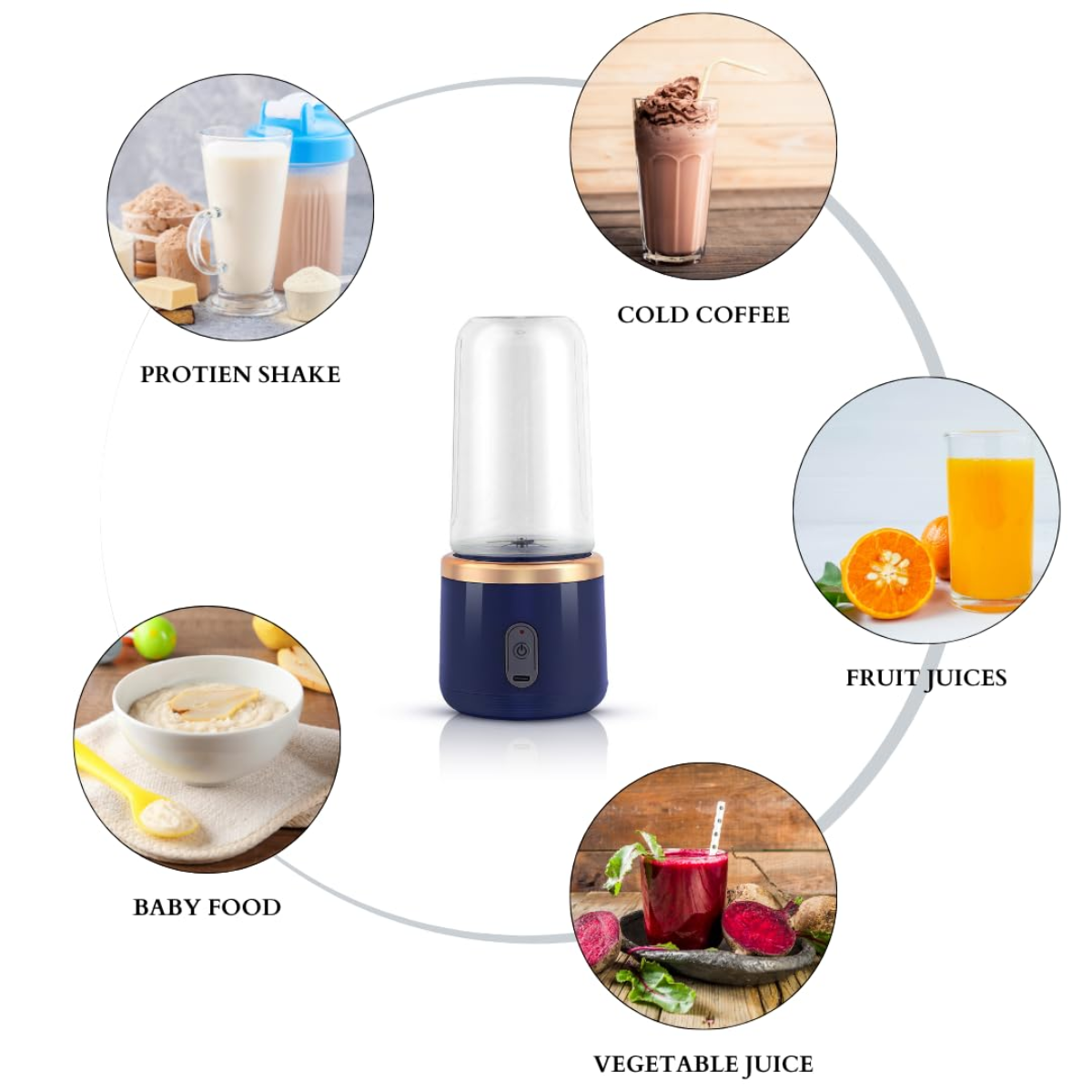 PROTIEN SHAKE

COLD COFFEE

FRUIT JUICES

BABY FOOD

VEGETABLE JUICE