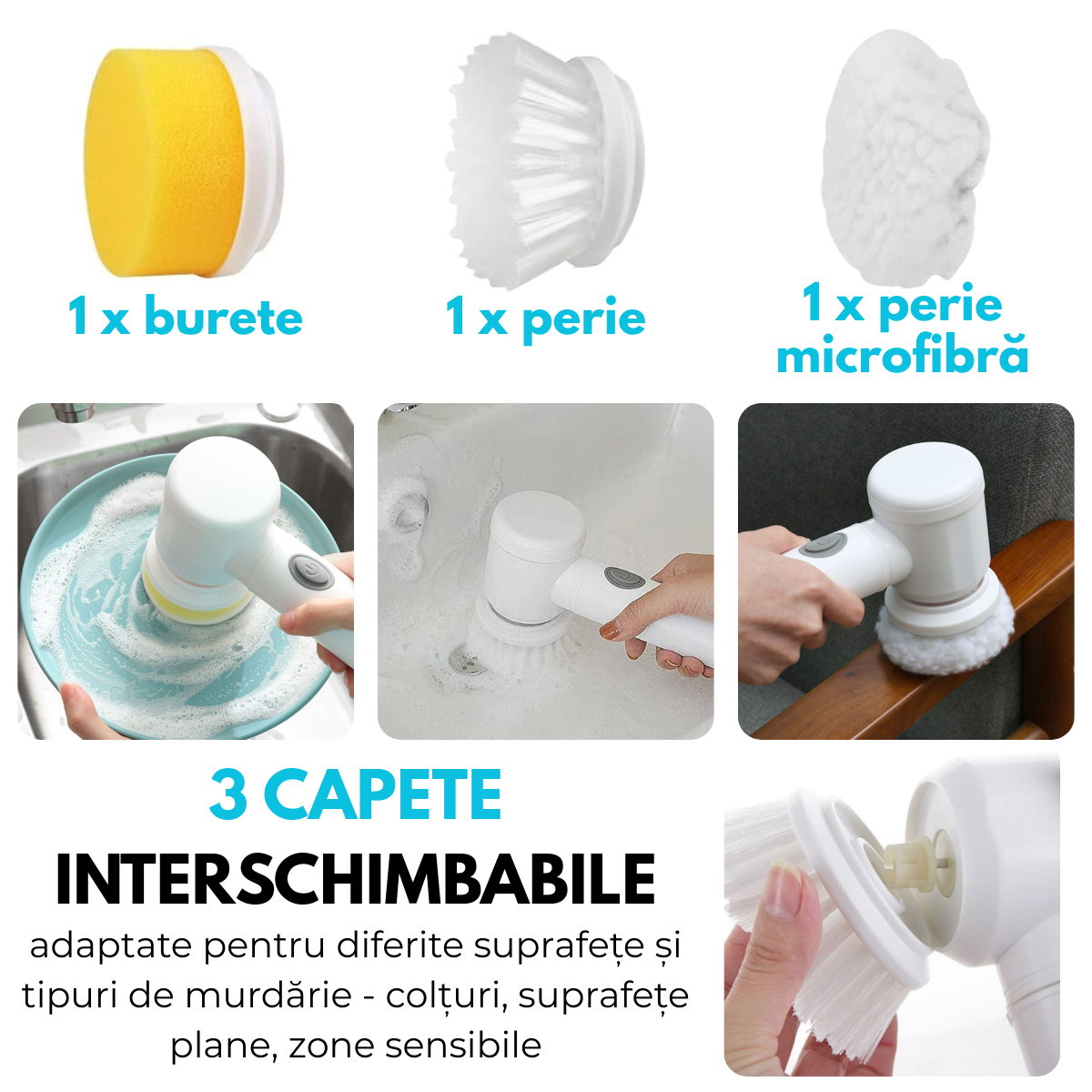 1 x burete

1 x perie

1 x perie microfibră

3 CAPETE

INTERSCHIMBABILE

adaptate pentru diferite suprafețe și tipuri de murdărie - colțuri, suprafețe plane, zone sensibile