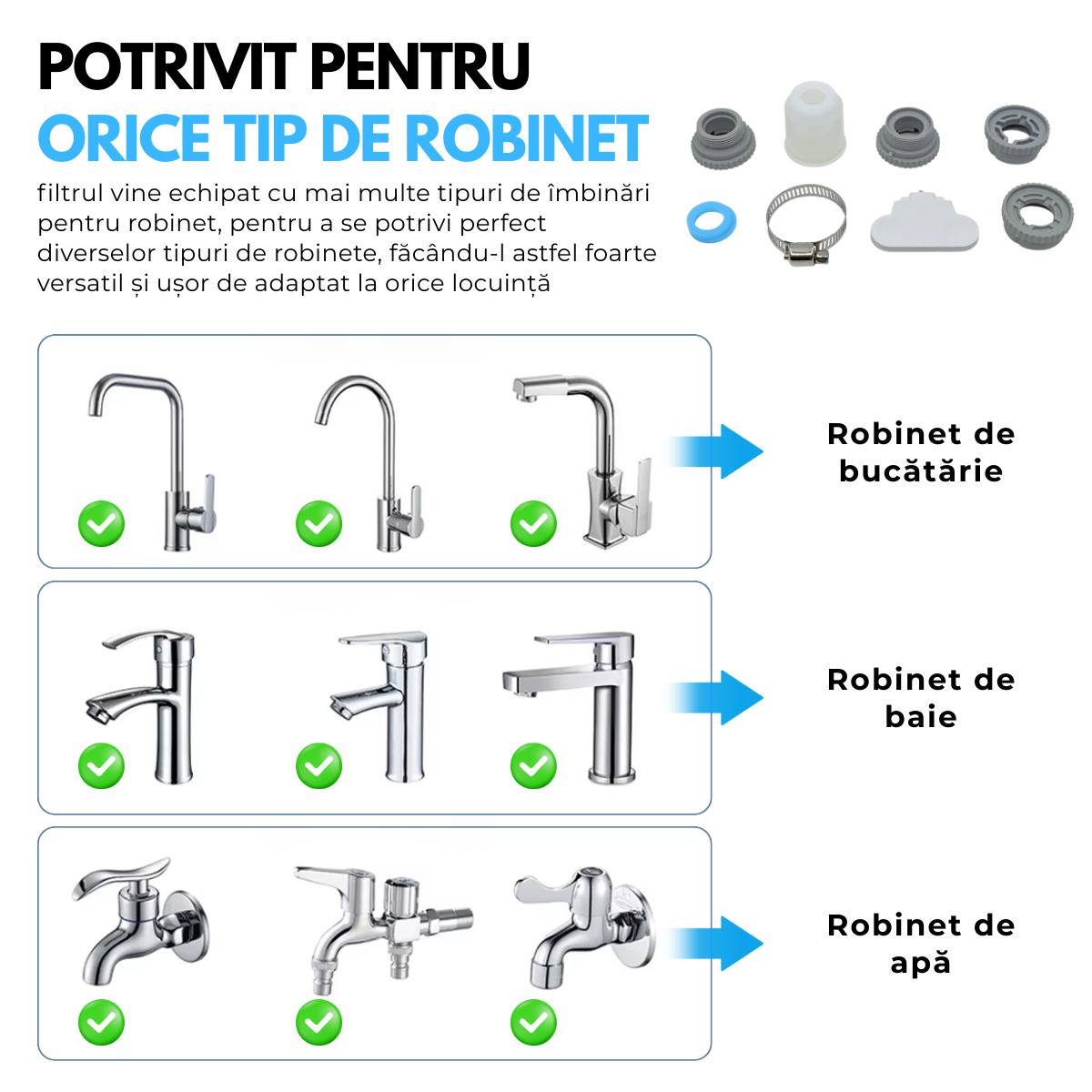 POTRIVIT PENTRU
ORICE TIP DE ROBINET

filtrul vine echipat cu mai multe tipuri de îmbinări pentru robinet, pentru a se potrivi perfect diverselor tipuri de robinete, făcându-l astfel foarte versatil și ușor de adaptat la orice locuință

Robinet de bucătărie

Robinet de baie

Robinet de apă